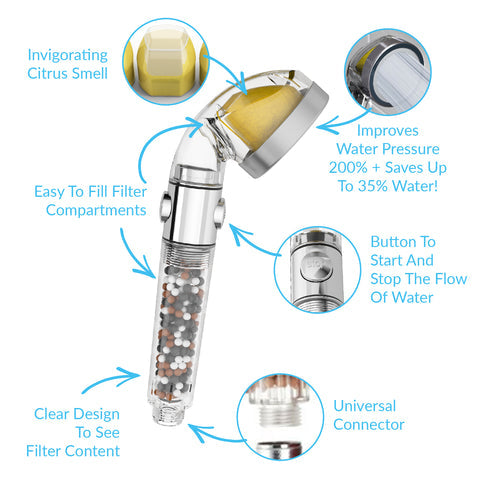 Invigorating Citrus Smell

Improves Water Pressure 200% + Saves Up To 35% Water!

Easy To Fill Filter Compartments

Button To Start And Stop The Flow Of Water

STOP

Clear Design To See Filter Content

Universal Connector